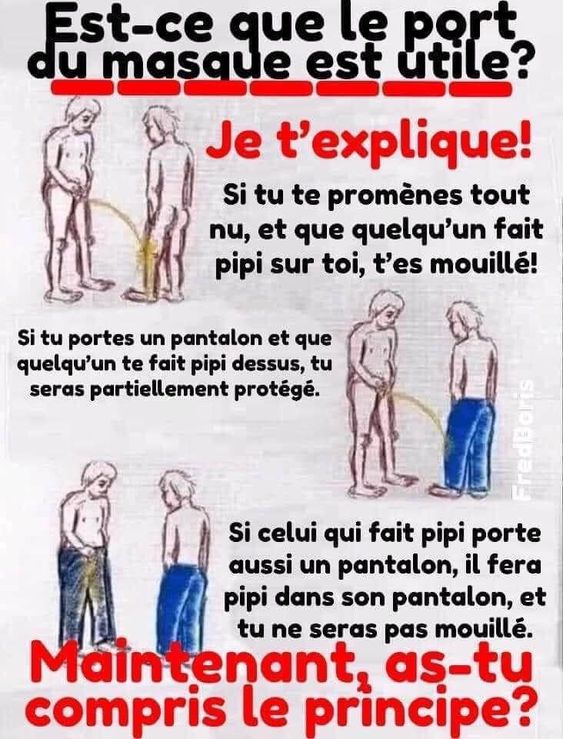 Est-ce que le port du masque est utile?

Je t'explique!

Si tu te promènes tout nu, et que quelqu'un fait pipi sur toi, t'es mouillé!

Si tu portes un pantalon et que quelqu'un te fait pipi dessus, tu seras partiellement protégé.

FredBoris

Si celui qui fait pipi porte aussi un pantalon, il fera pipi dans son pantalon, et tu ne seras pas mouillé.

Maintenant, as-tu compris le principe?